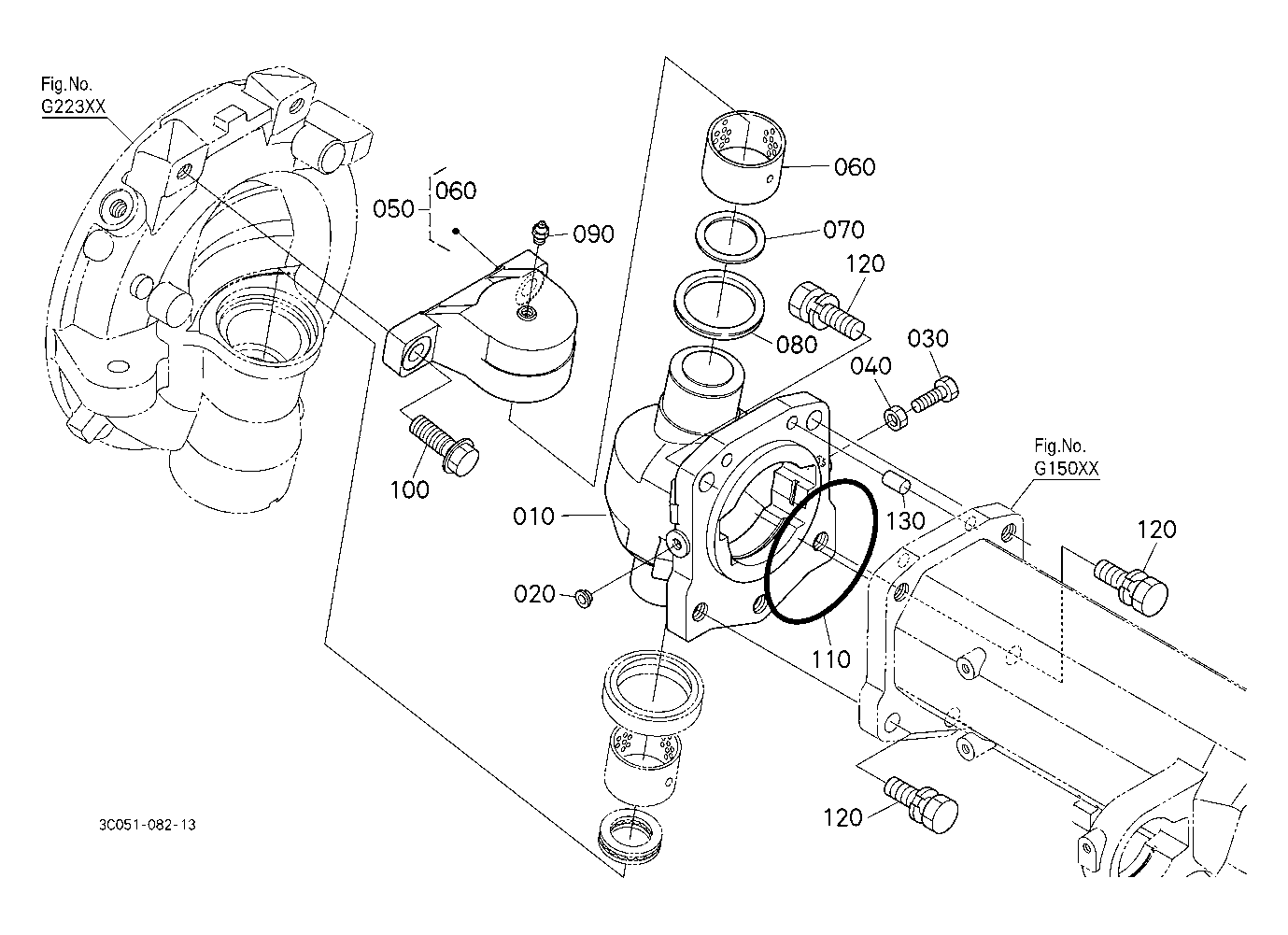 Fig.No.
G223XX

050
060

090

060

070

120

080

030

040

100

Fig.No.
G150XX

010

130

120

020

110

120

3C051-082-13